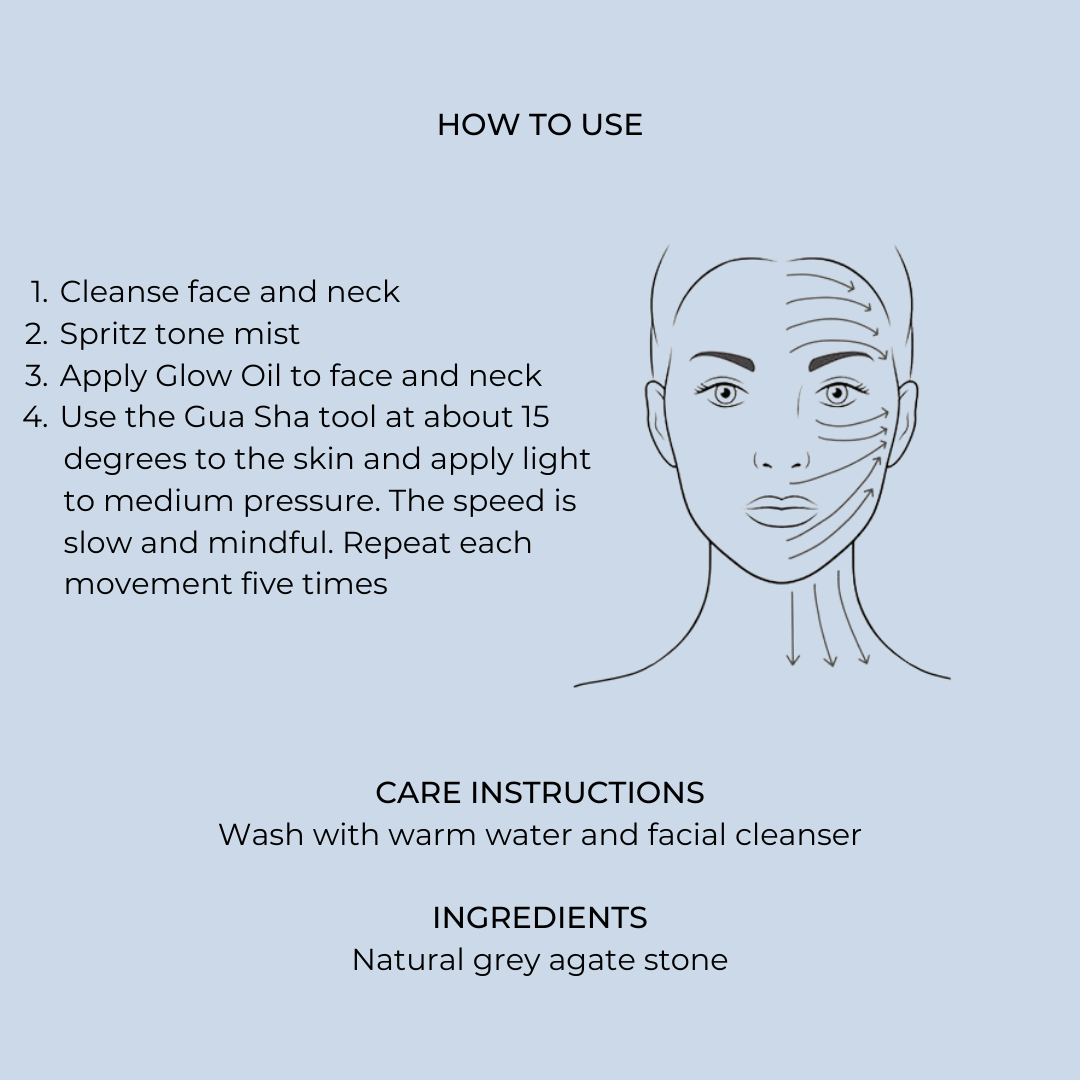 HOW TO USE

1. Cleanse face and neck
2. Spritz tone mist
3. Apply Glow Oil to face and neck
4. Use the Gua Sha tool at about 15 degrees to the skin and apply light to medium pressure. The speed is slow and mindful. Repeat each movement five times

CARE INSTRUCTIONS
Wash with warm water and facial cleanser

INGREDIENTS
Natural grey agate stone